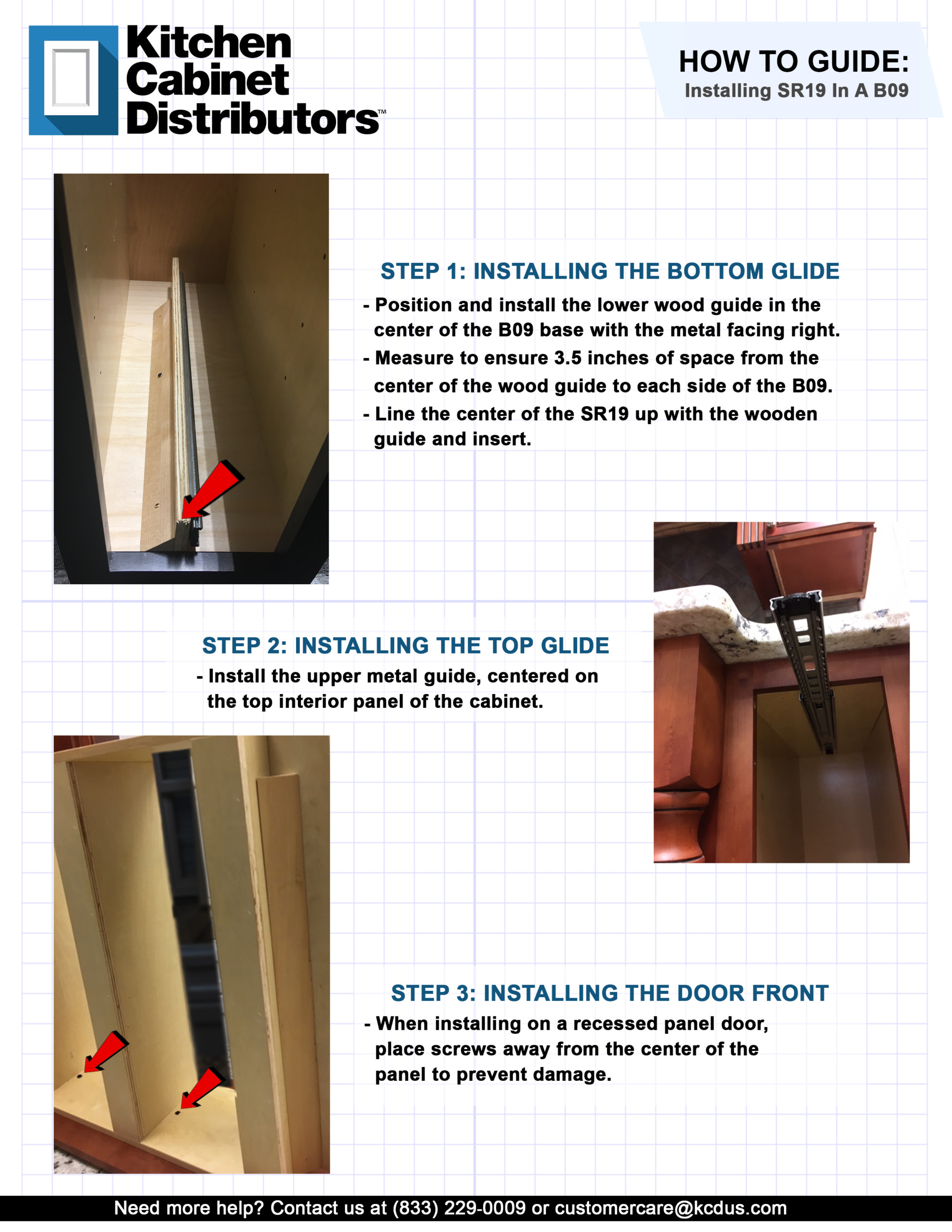 Kitchen Cabinet Distributors™

HOW TO GUIDE:
Installing SR19 In A B09

STEP 1: INSTALLING THE BOTTOM GLIDE

- Position and install the lower wood guide in the center of the B09 base with the metal facing right.
- Measure to ensure 3.5 inches of space from the center of the wood guide to each side of the B09.
- Line the center of the SR19 up with the wooden guide and insert.

STEP 2: INSTALLING THE TOP GLIDE

- Install the upper metal guide, centered on the top interior panel of the cabinet.

STEP 3: INSTALLING THE DOOR FRONT

- When installing on a recessed panel door, place screws away from the center of the panel to prevent damage.

Need more help? Contact us at (833) 229-0009 or customercare@kcdus.com